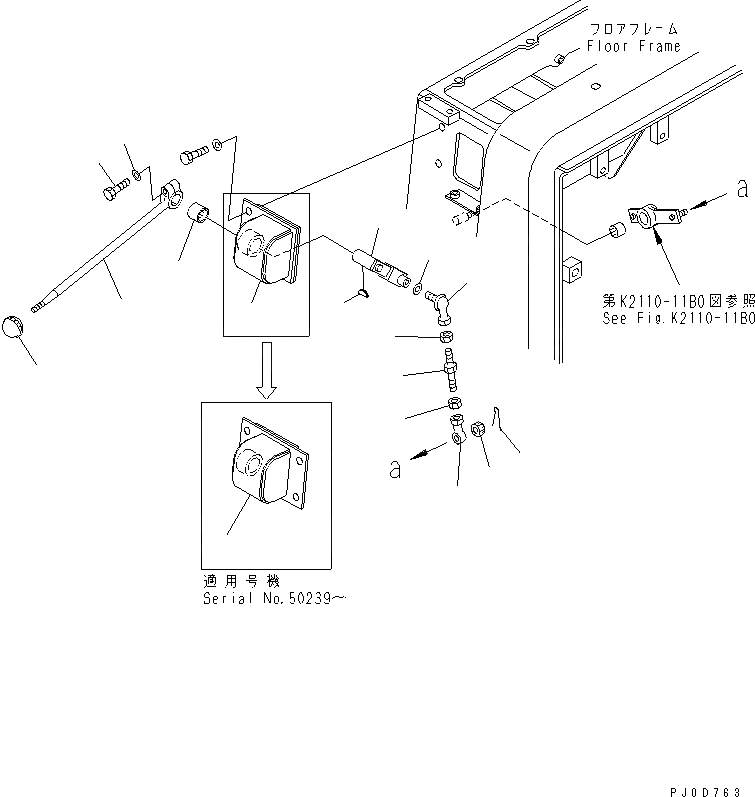 フロアフレーム
Floor Frame

a

第K2110-11B0図参照
See Fig.K2110-11B0

a

適用号機
Serial No.50239～

PJ0D763