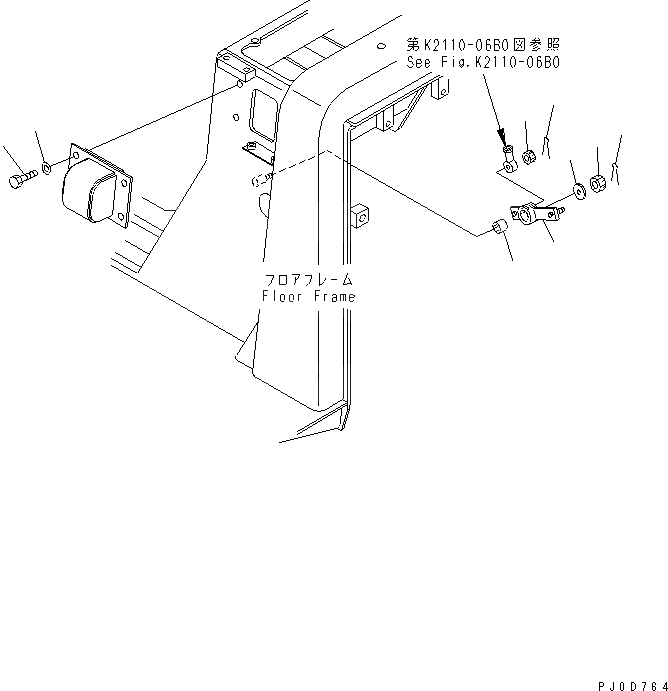 第K2110-06B0図参照
See Fig.K2110-06B0

フロアフレーム
Floor Frame

PJ0D764