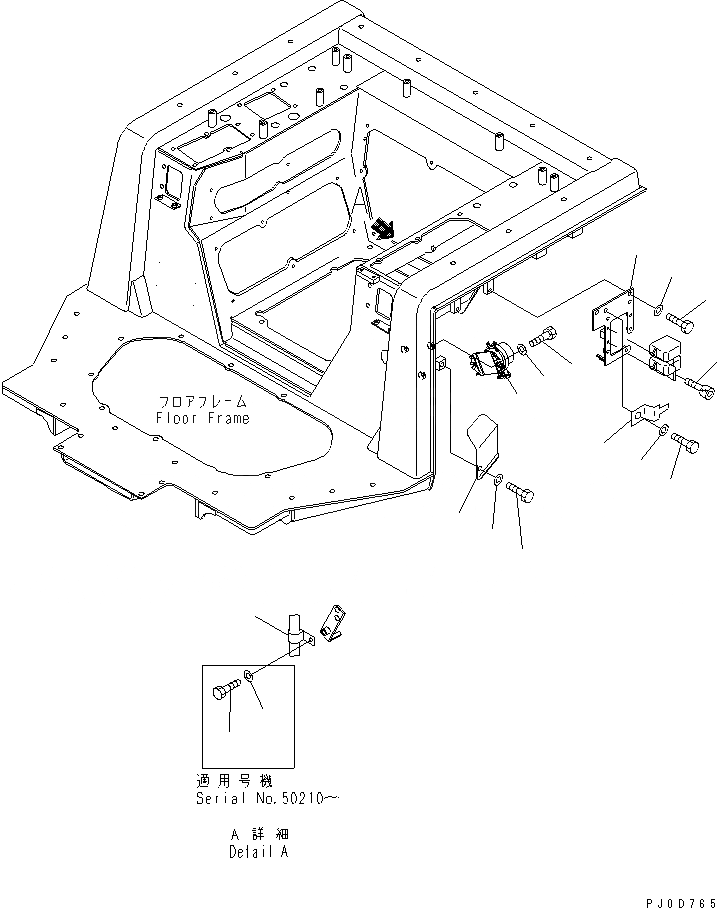 A

フロアフレーム
Floor Frame

適用号機
Serial No.50210～

A 詳細
Detail A

PJ0D765