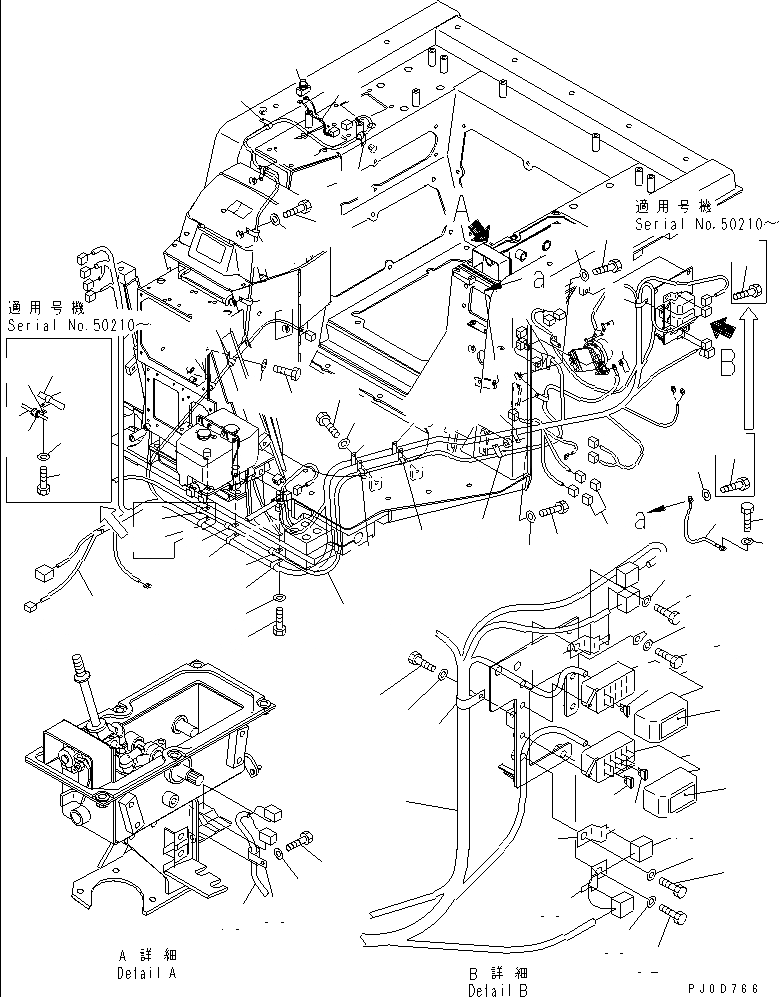 適用号機
Serial No.50210～

A

a

B

適用号機
Serial No.50210～

a

A 詳細
Detail A

B 詳細
Detail B

PJ0D766