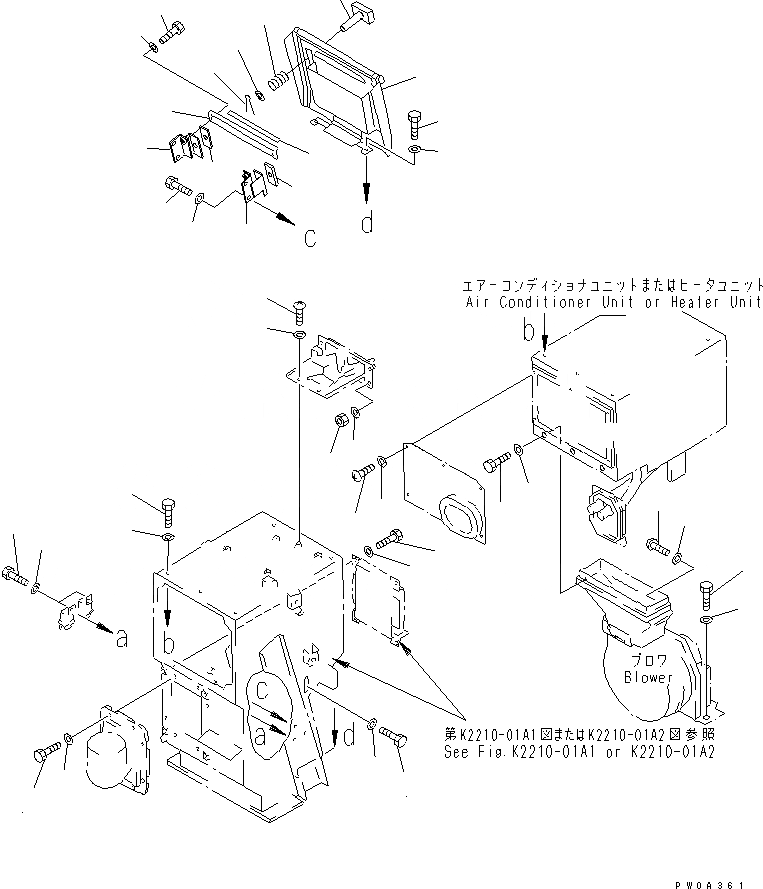 c

d

エアーコンディショナユニットまたはヒータユニット
Air Conditioner Unit or Heater Unit

b

a

b

c

a

d

ブロワ
Blower

第K2210-01A1図またはK2210-01A2図参照
See Fig.K2210-01A1 or K2210-01A2

PW0A361