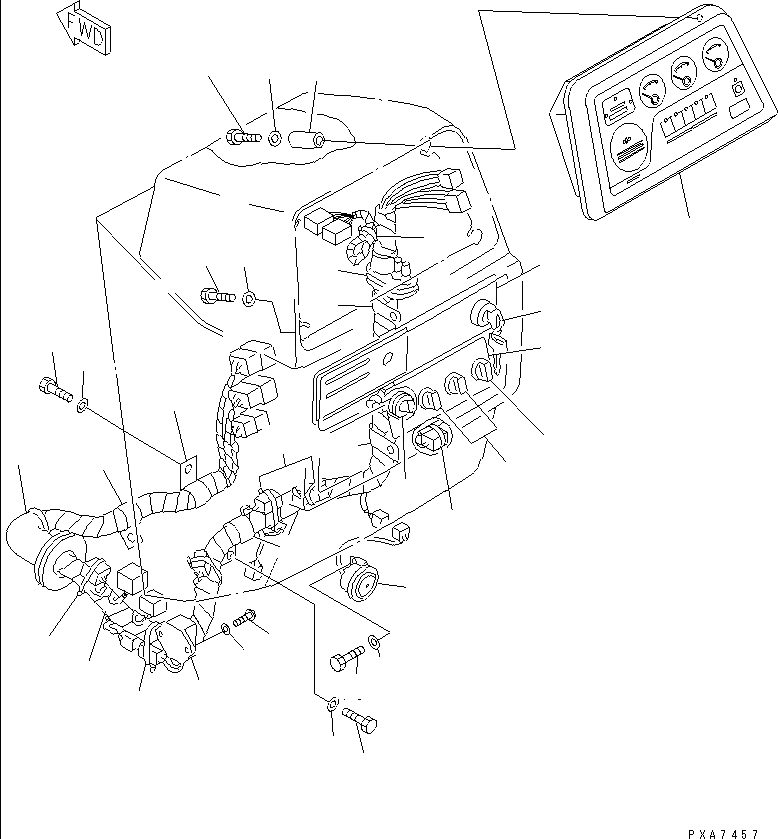 FWD

PXA7457