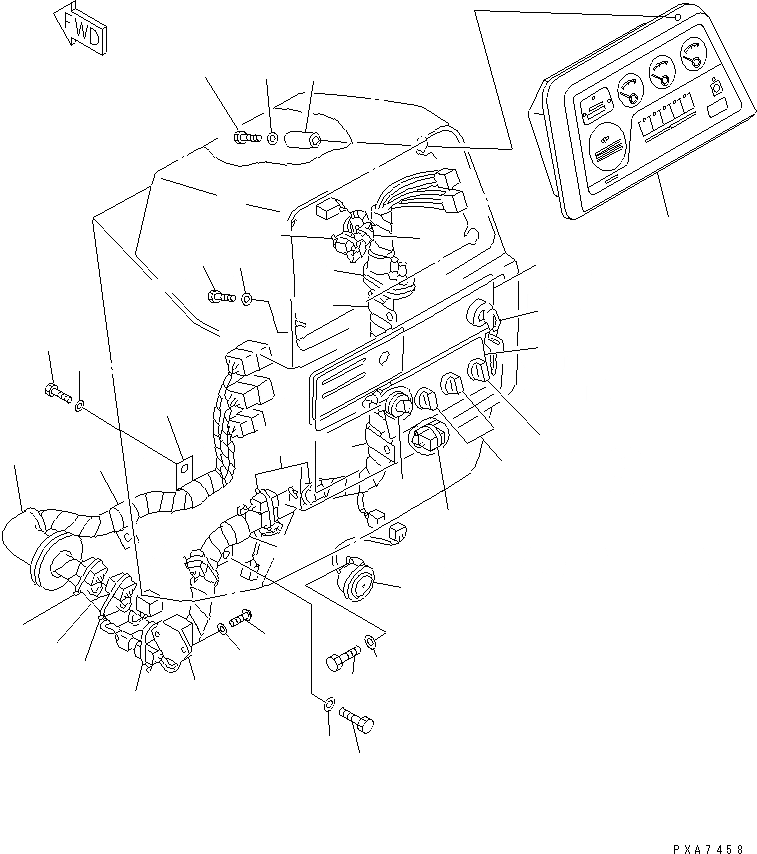 FWD

PXA7458