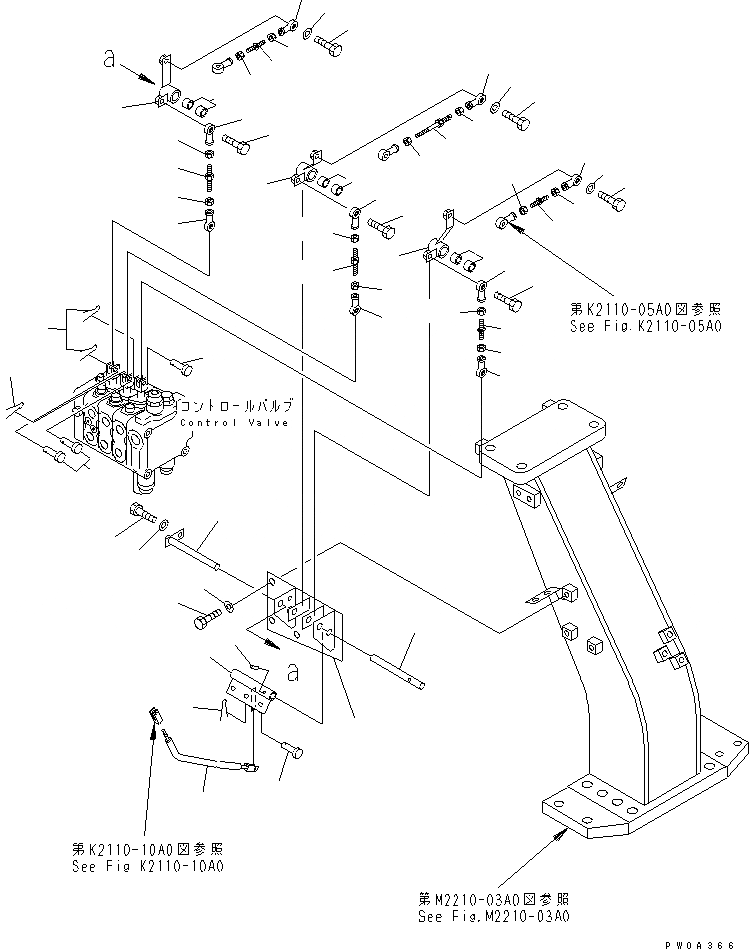 a

第K2110-05A0図参照
See Fig.K2110-05A0

コントロールバルブ
Control Valve

a

第K2110-10A0図参照
See Fig K2110-10A0

第M2210-03A0図参照
See Fig.M2210-03A0

PW0A366