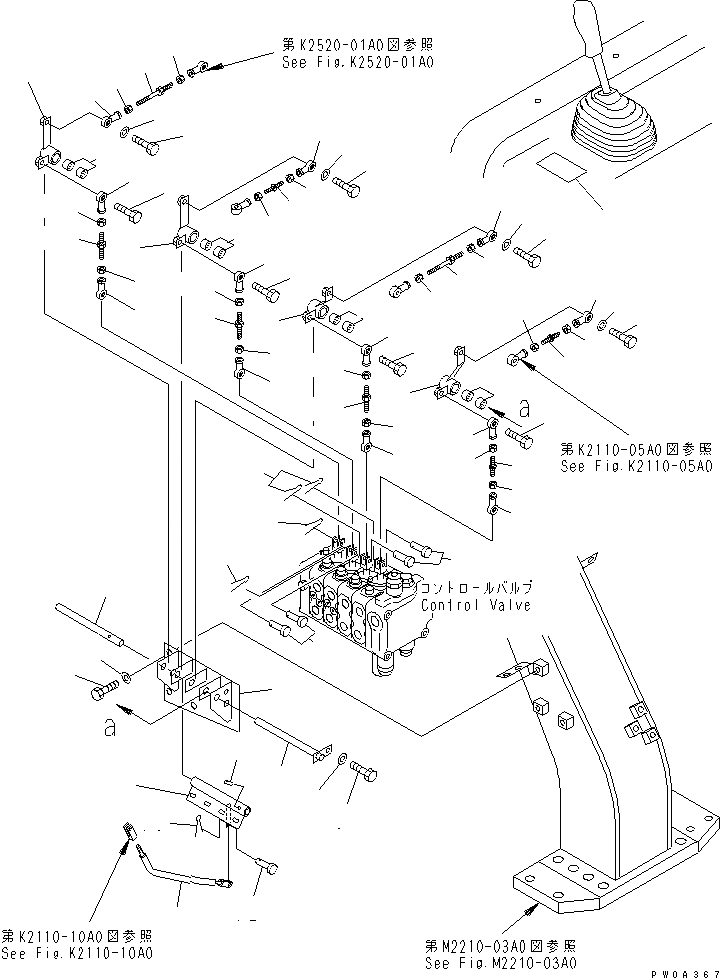 第K2520-01A0図参照
See Fig.K2520-01A0

a

第K2110-05A0図参照
See Fig.K2110-05A0

コントロールバルブ
Control Valve

a

第K2110-10A0図参照
See Fig.K2110-10A0

第M2210-03A0図参照
See Fig.M2210-03A0

PW0A367