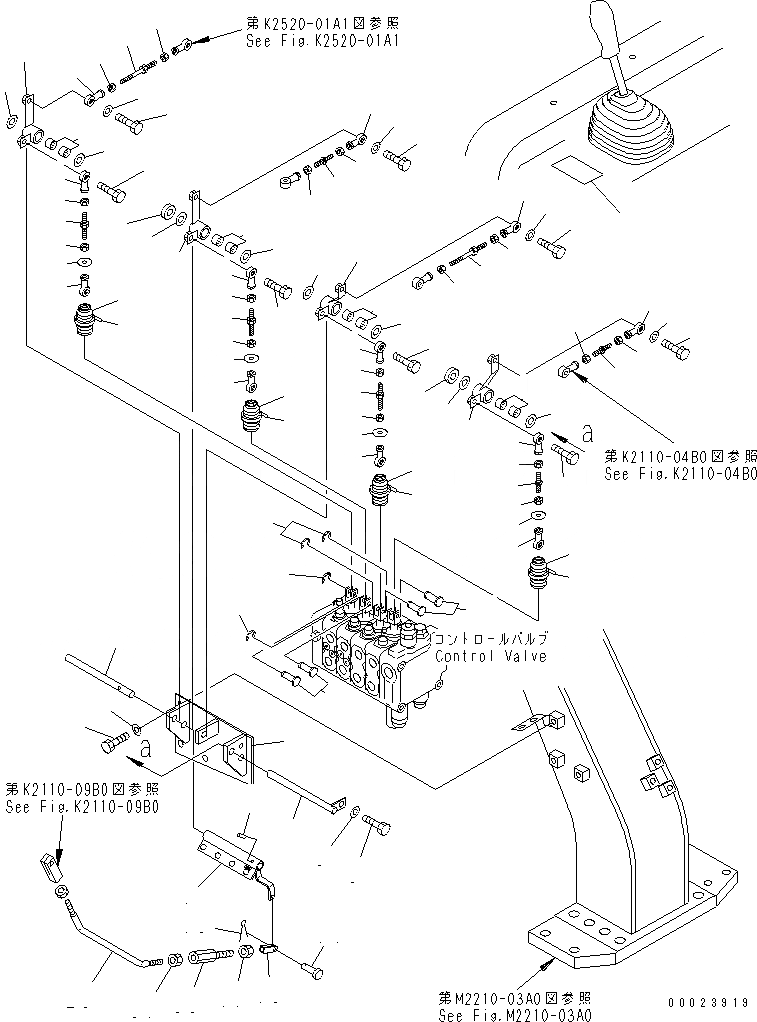 第K2520-01A1図参照
See Fig.K2520-01A1

a
第K2110-04B0図参照
See Fig.K2110-04B0

コントロールバルブ
Control Valve

a
第K2110-09B0図参照
See Fig.K2110-09B0

第M2210-03A0図参照
See Fig.M2210-03A0

00023919