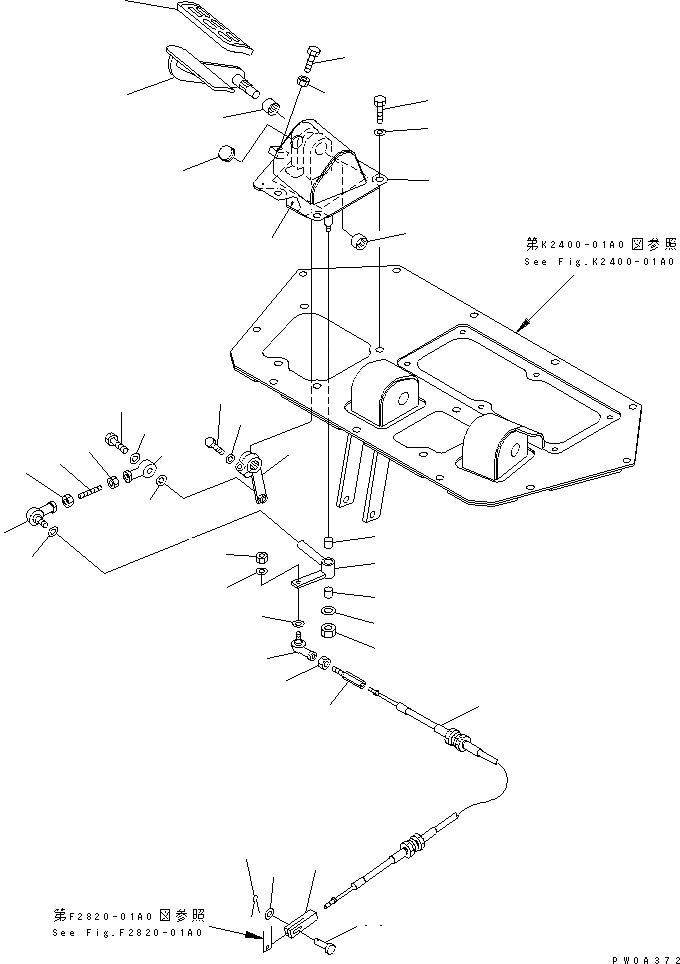 第K2400-01A0図参照
See Fig.K2400-01A0

第F2820-01A0図参照
See Fig.F2820-01A0

PW0A372