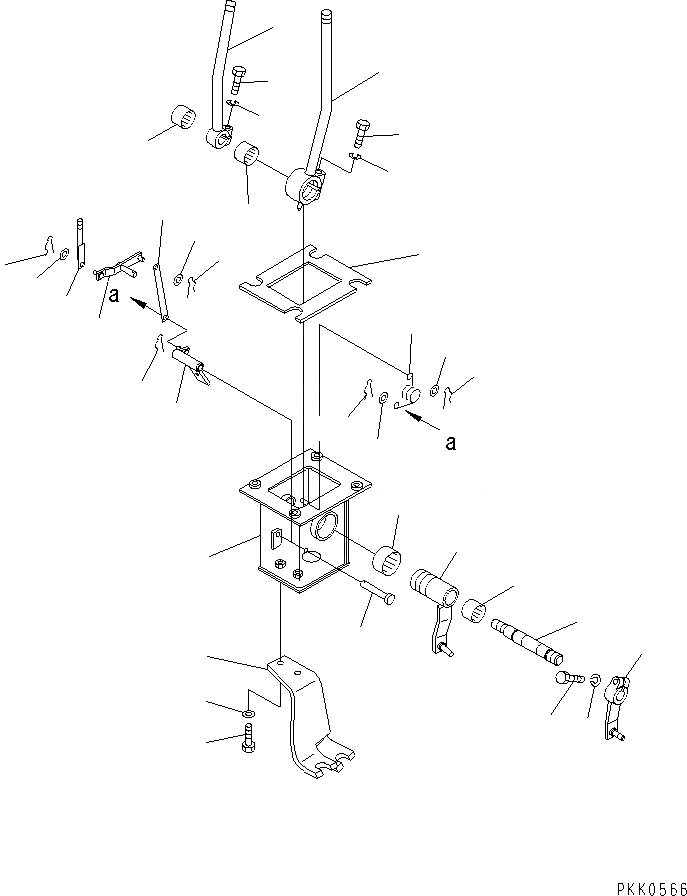 a

a

PKK0566