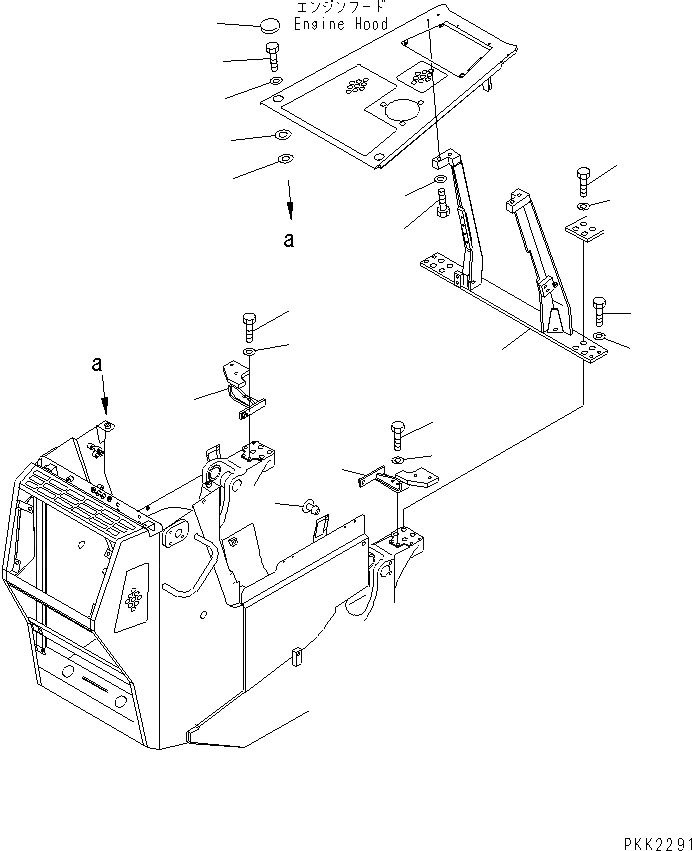 エンジンフード
Engine Hood

a

a

PKK2291