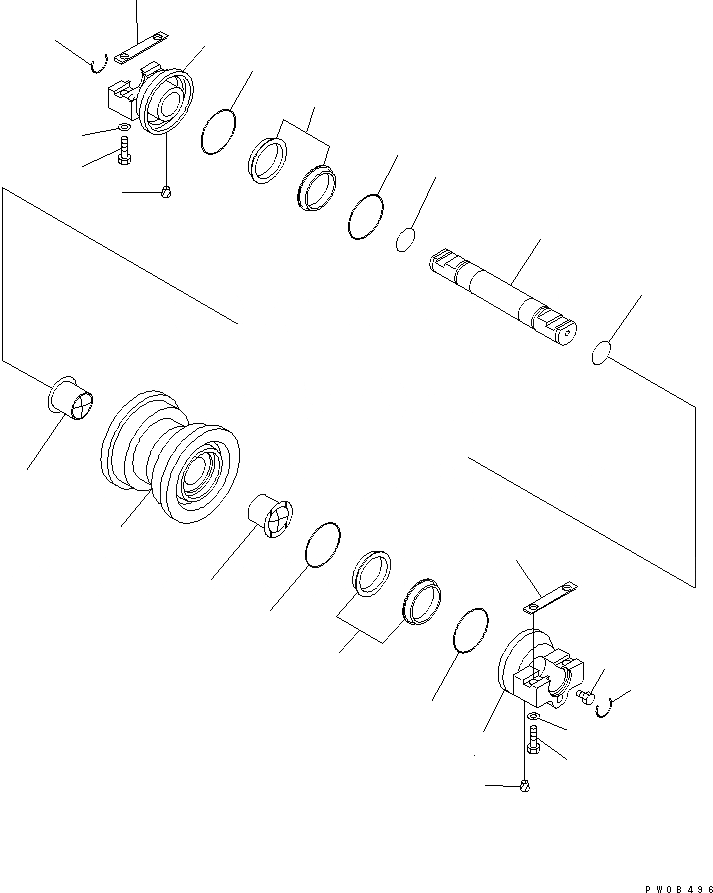 PW08496