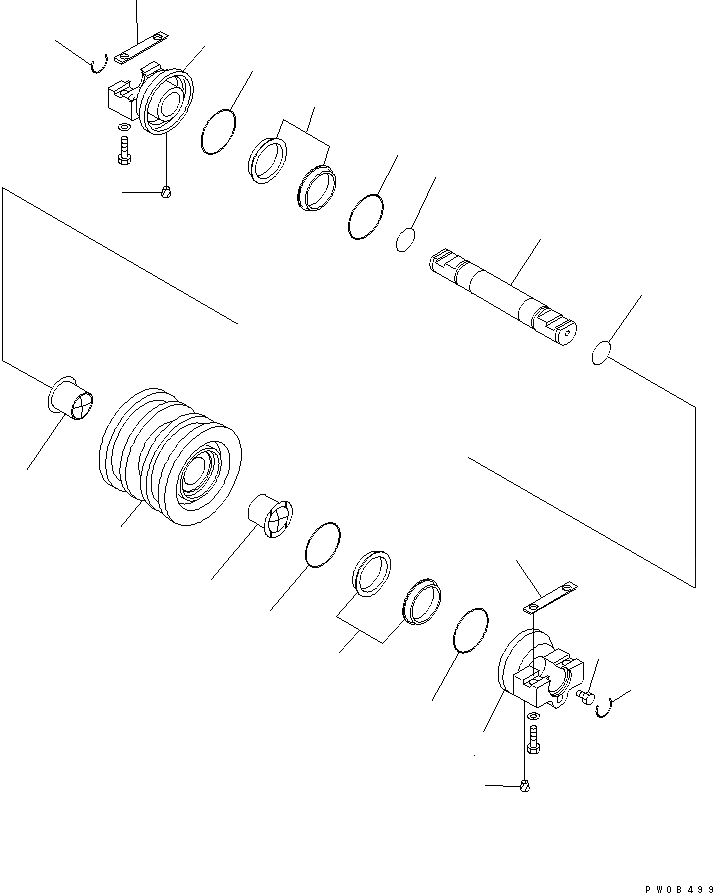 PW08499