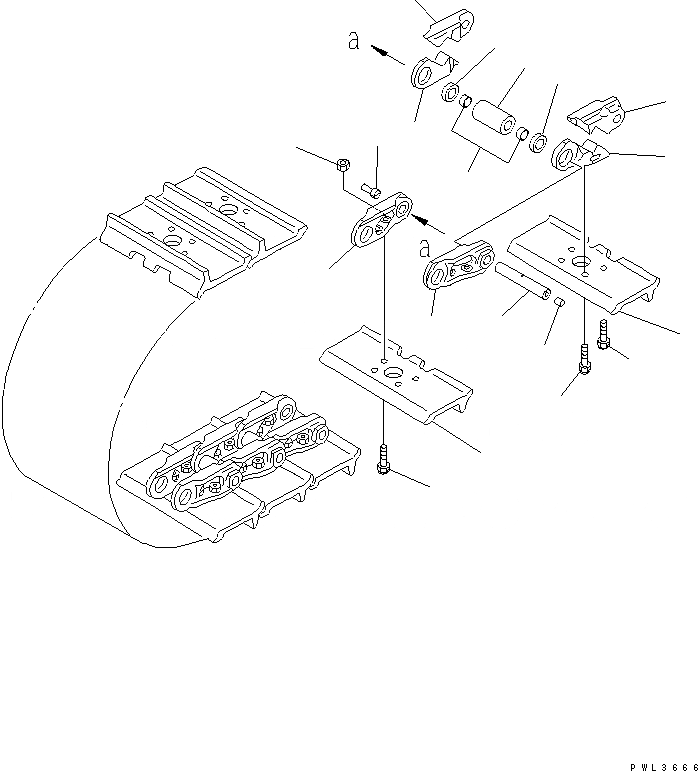 a
a
PWL3666