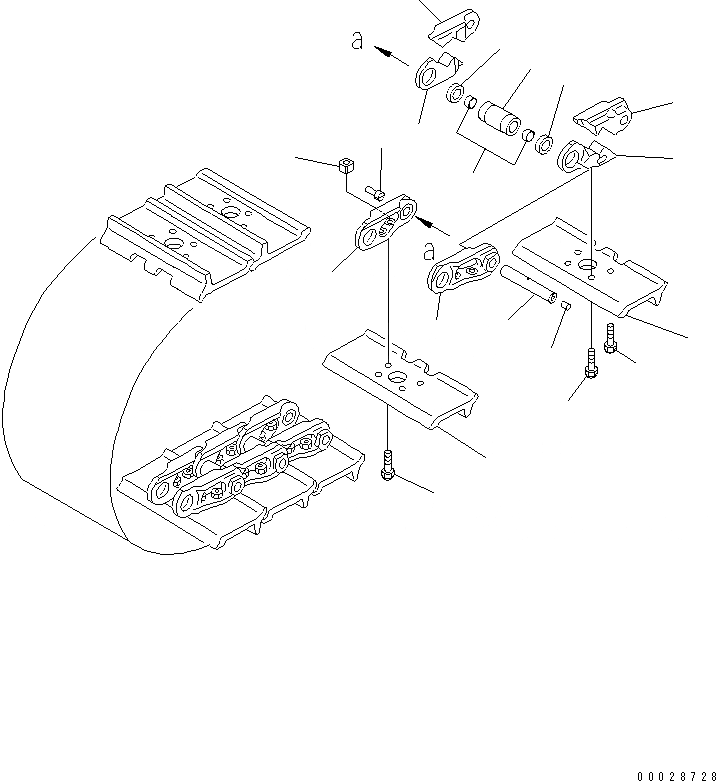 a

a

00028728