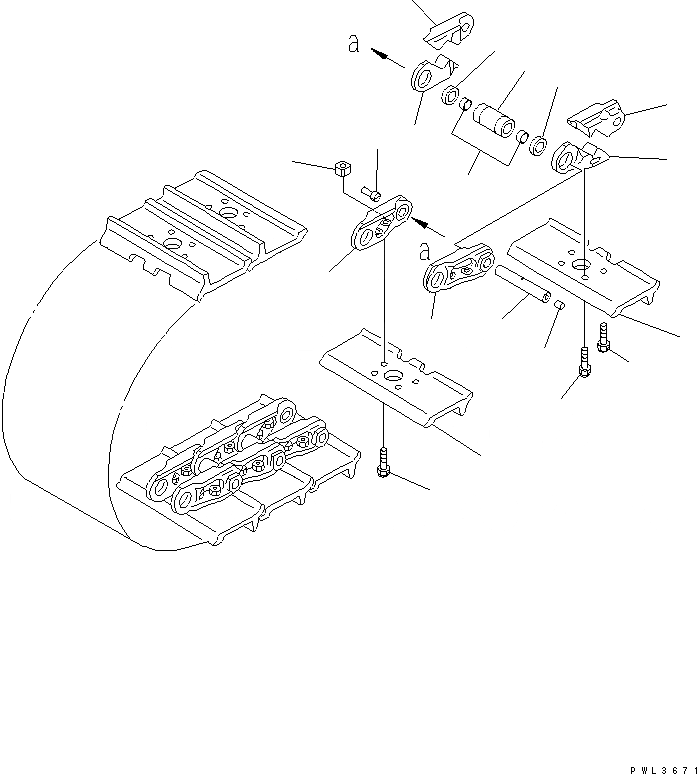 a

a

PWL3671