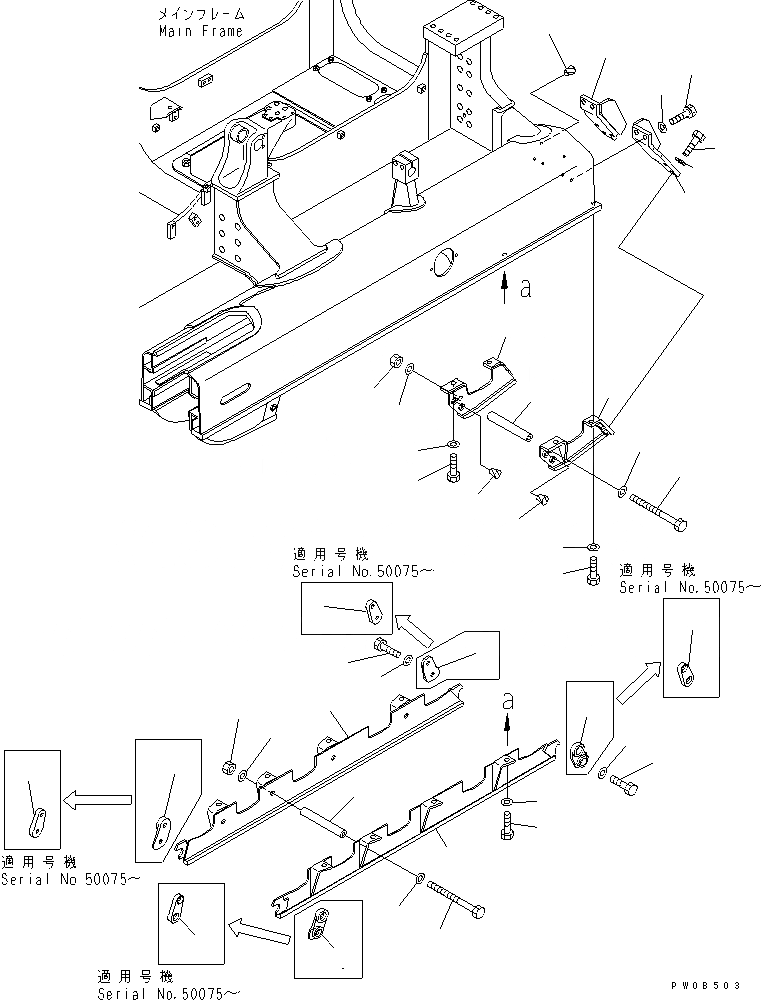 メインフレーム
Main Frame

a

適用号機
Serial No.50075～

適用号機
Serial No.50075～

a

適用号機
Serial No 50075～

適用号機
Serial No.50075～

PW08503