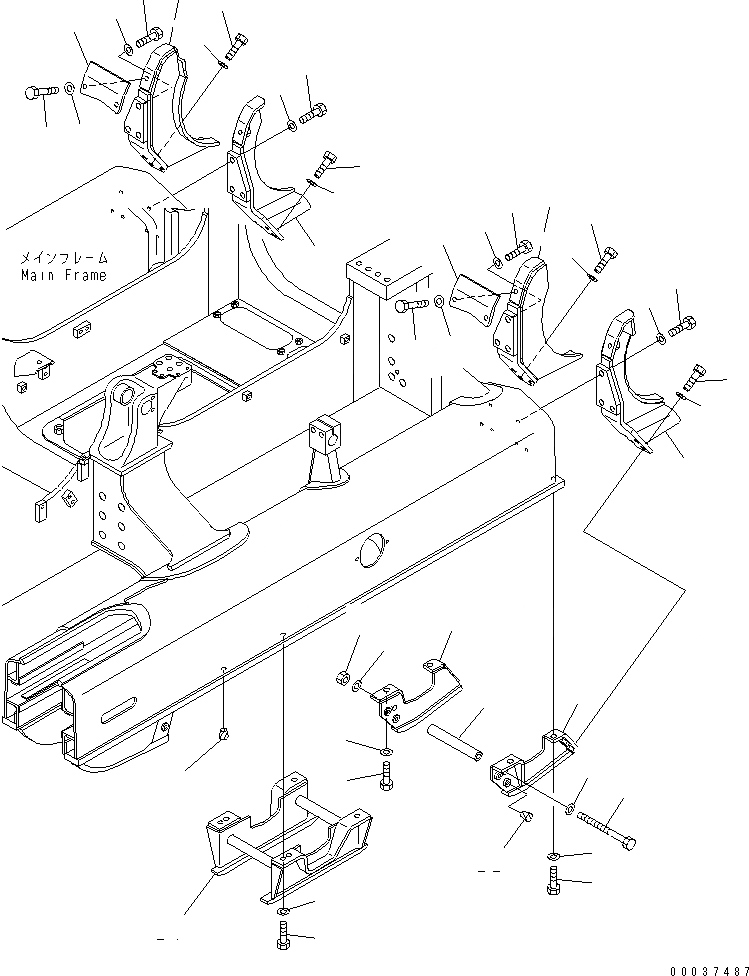 メインフレーム
Main Frame

00037487