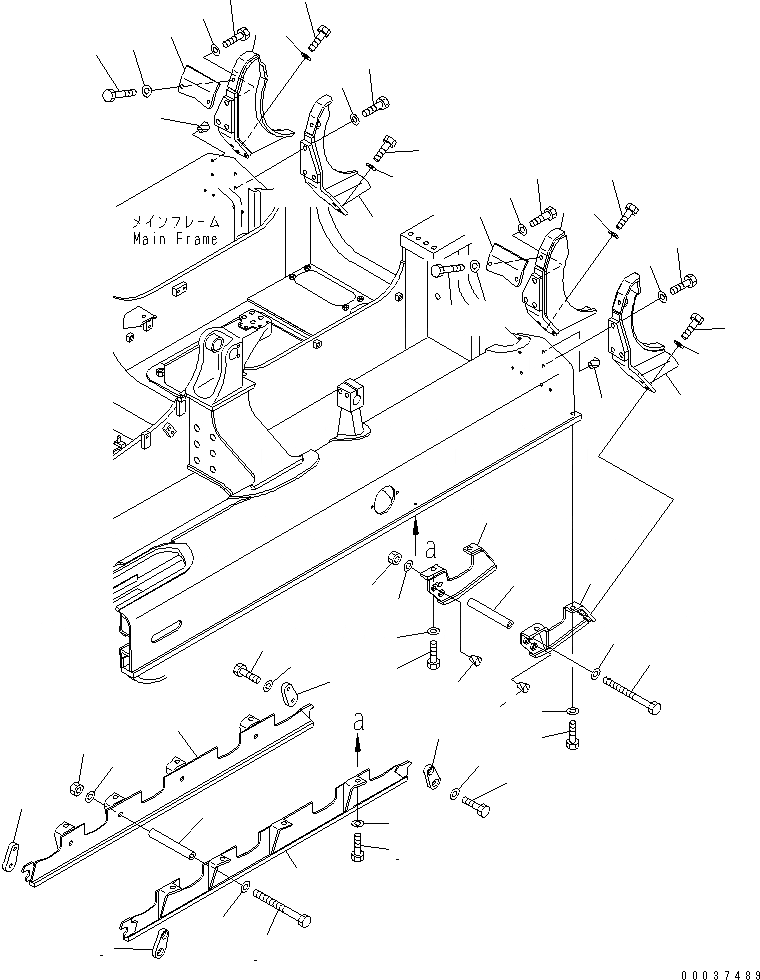 メインフレーム
Main Frame

a

a

00037489