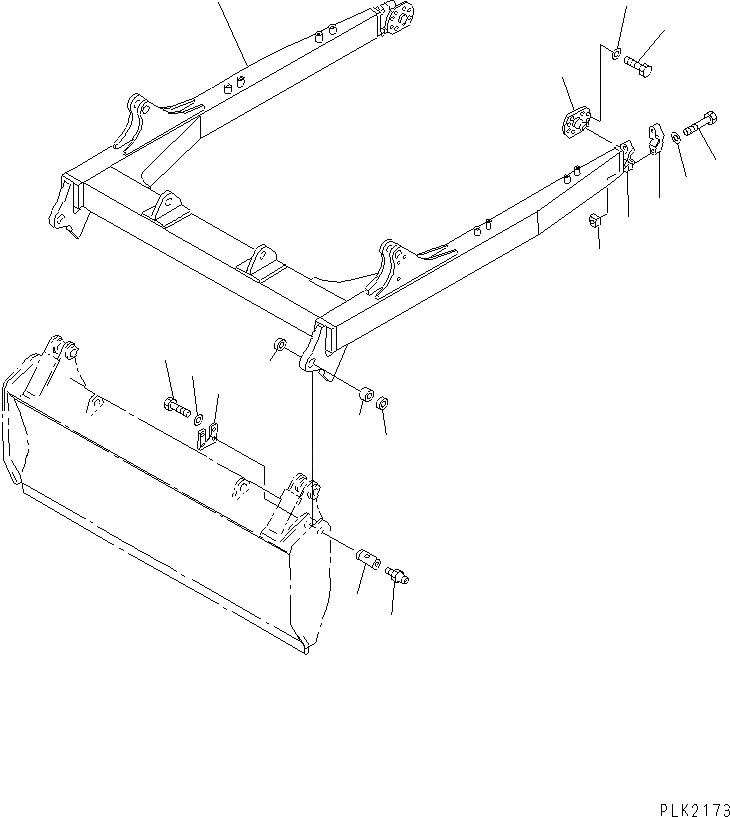 PLK2173