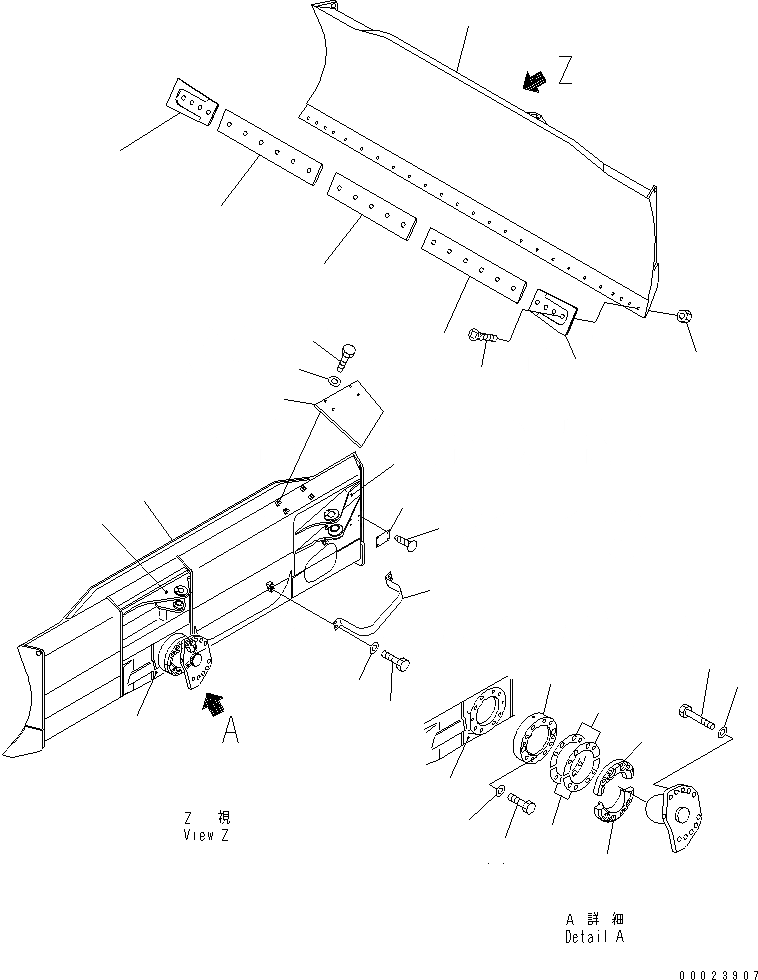 Z

A

Z 視
View Z

A 詳細
Detail A

00023907