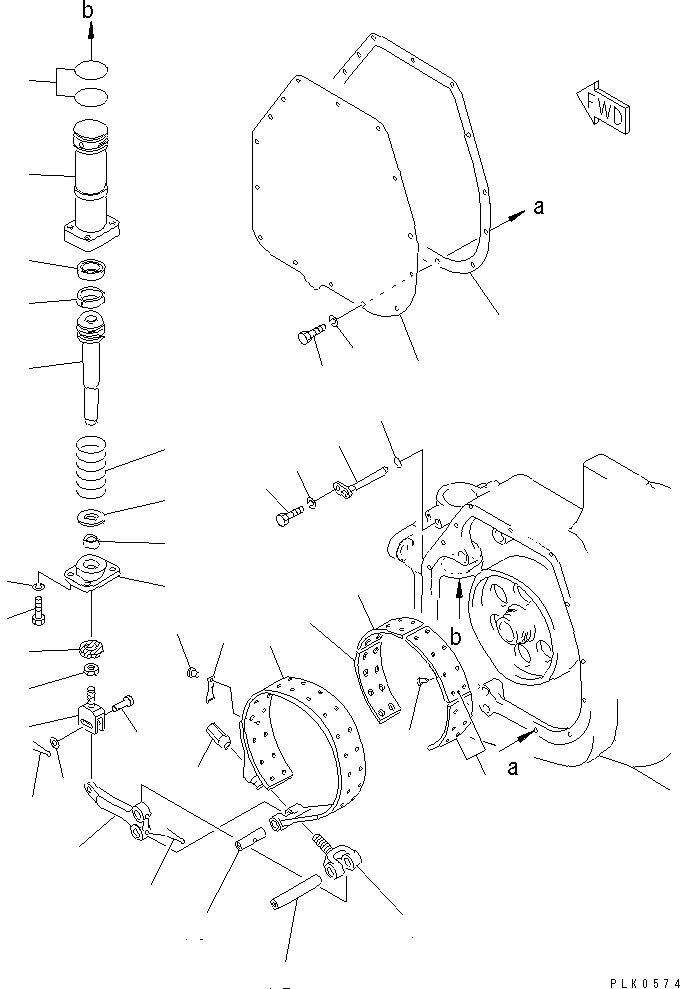 b
FWD
a
b
a
PLK0574