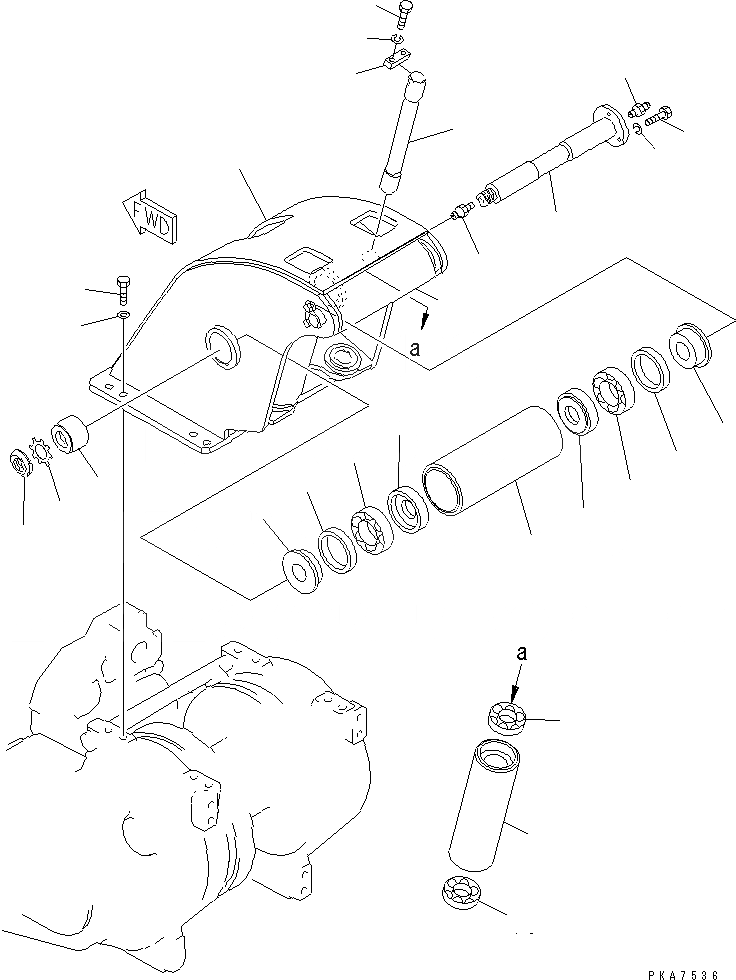 FWD

a

a

PKA7536