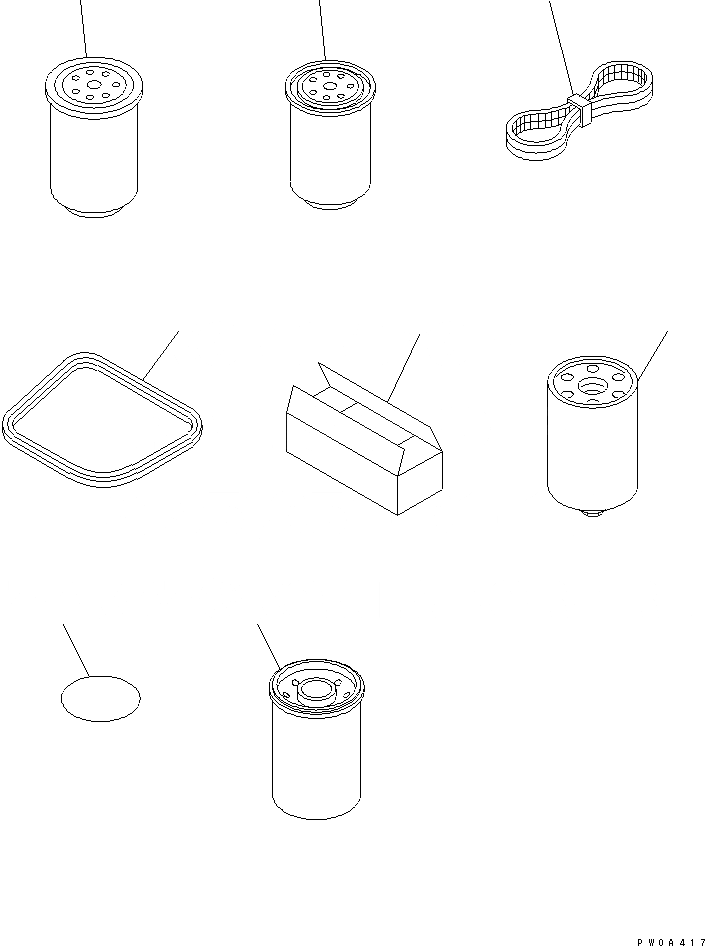 PW0A417