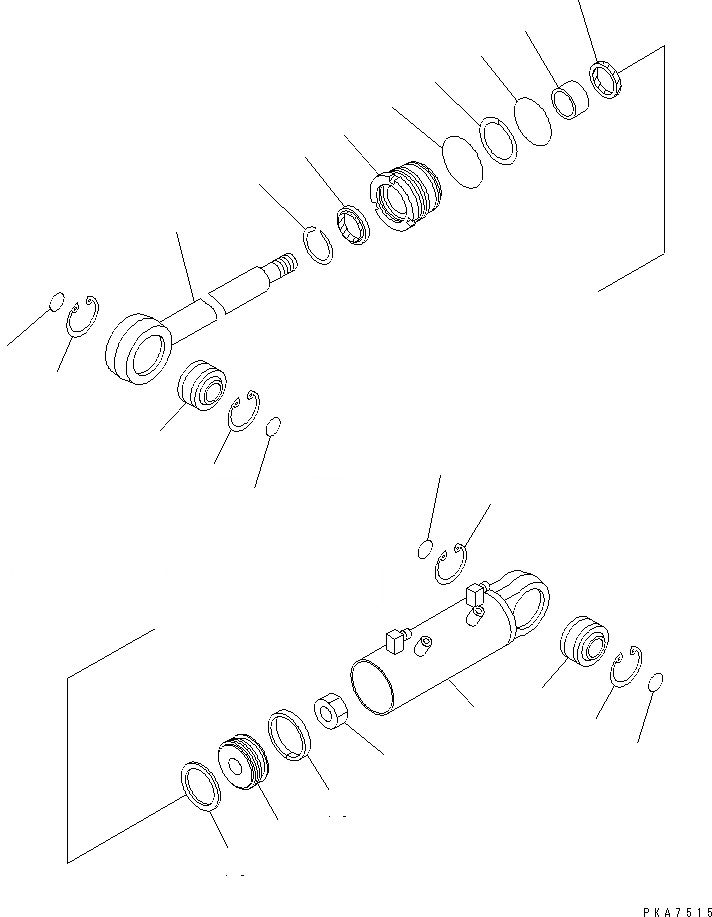 PKA7515