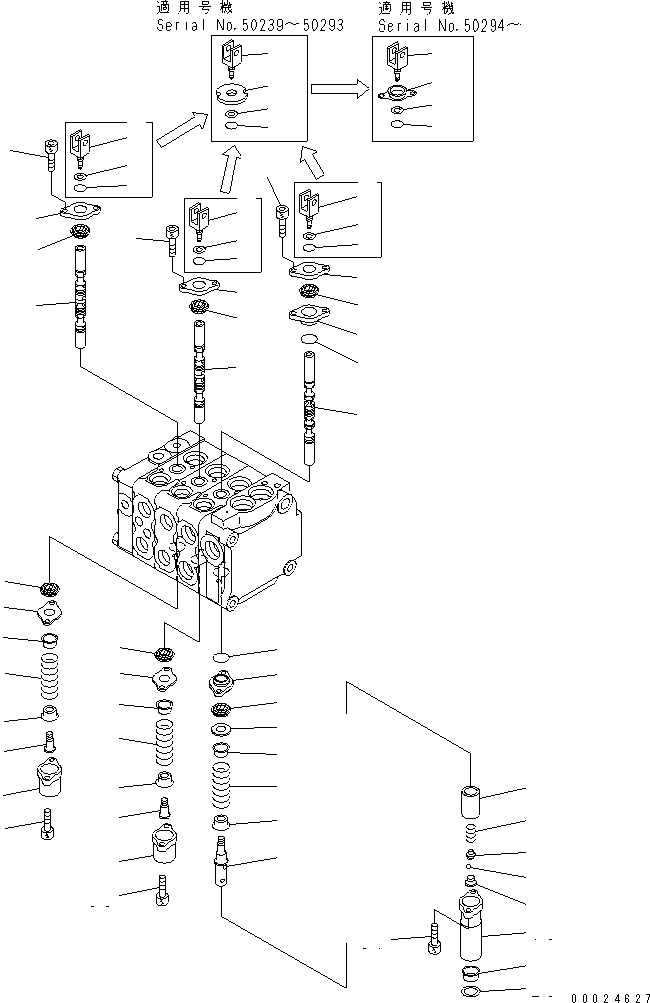 適用号機
Serial No.50239～50293

適用号機
Serial No.50294～

00024627