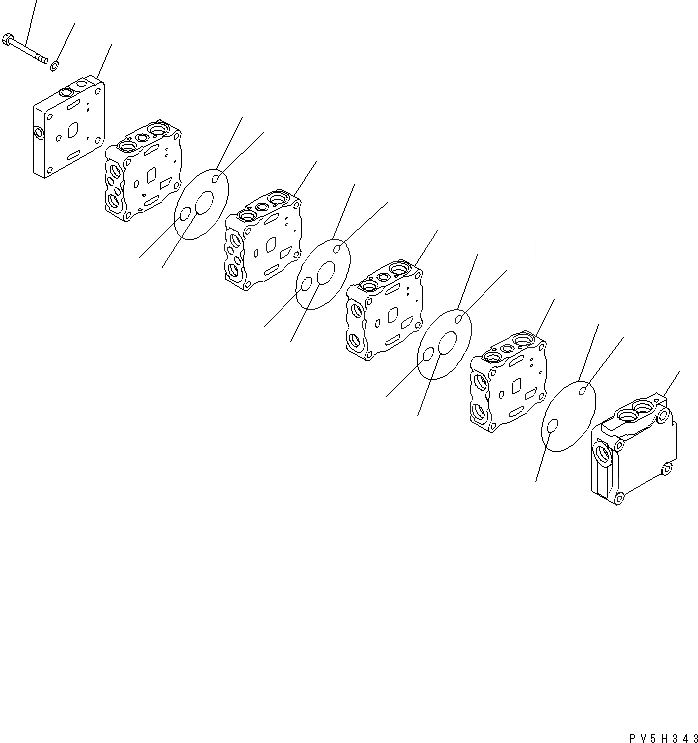 PV5H343