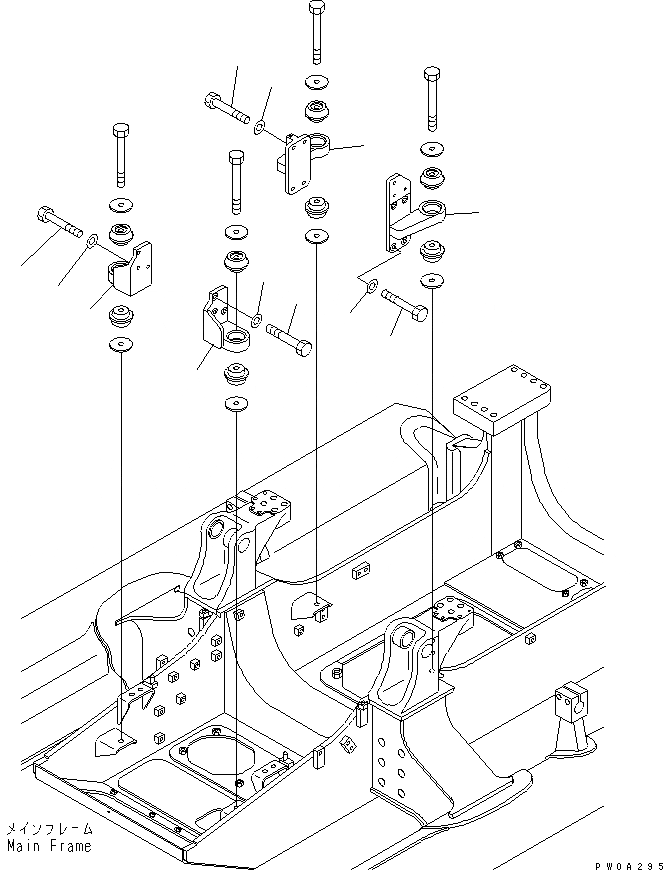 メインフレーム
Main Frame

PW0A295