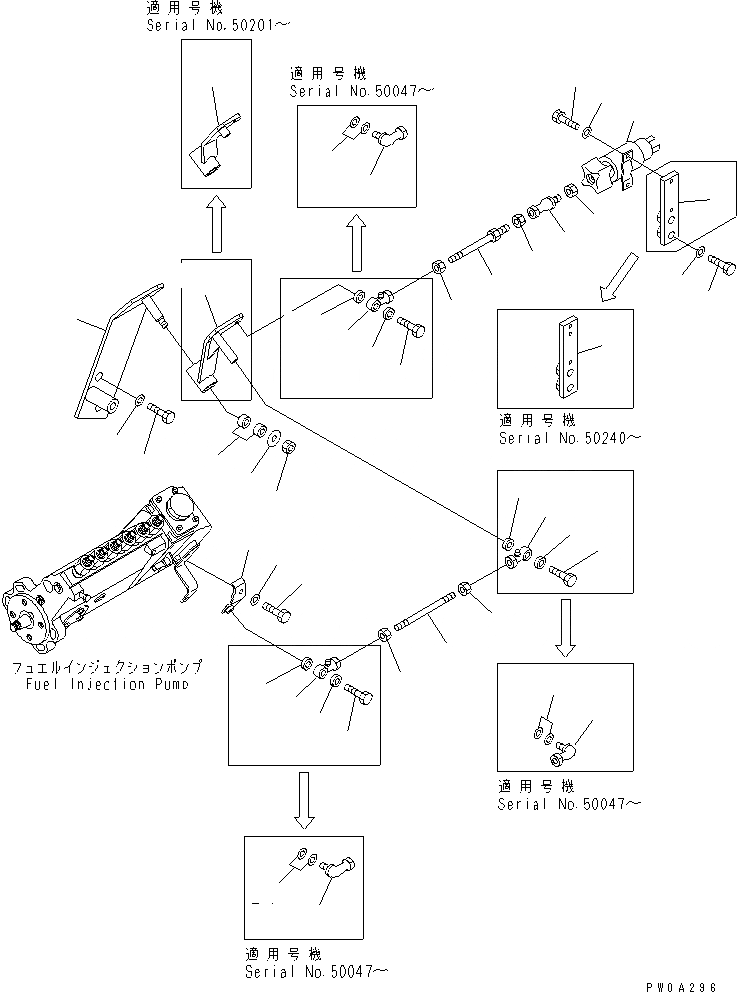 適用号機
Serial No.50201～

適用号機
Serial No.50047～

適用号機
Serial No.50240～

フュエルインジェクションポンプ
Fuel Injection Pump

適用号機
Serial No.50047～

適用号機
Serial No.50047～

PW0A296