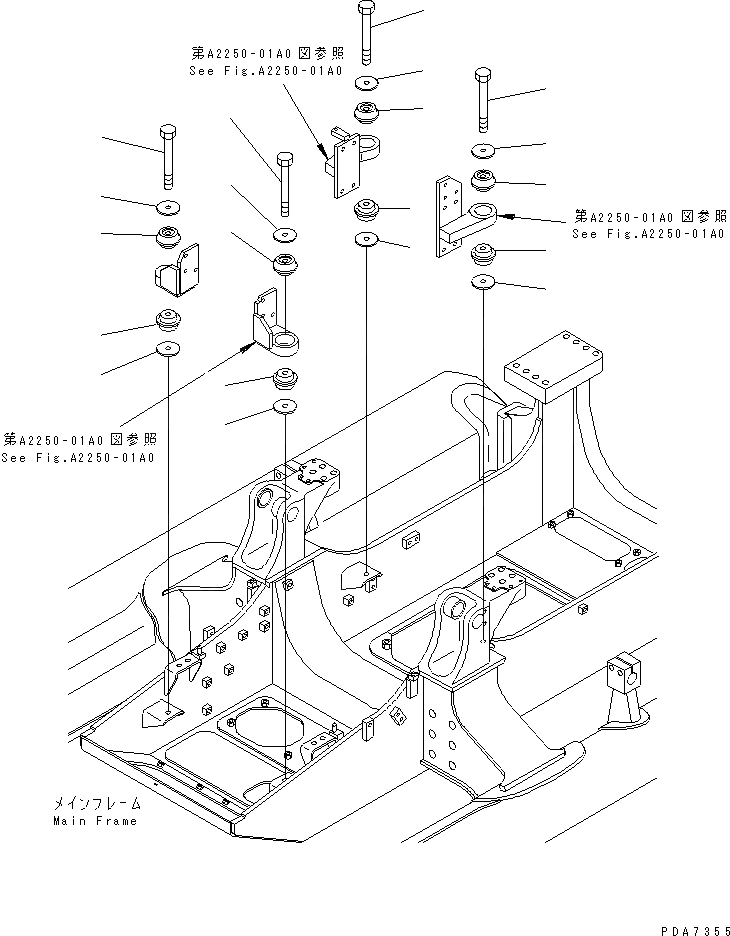 第A2250-01A0 図参照
See Fig.A2250-01A0

第A2250-01A0 図参照
See Fig.A2250-01A0

第A2250-01A0 図参照
See Fig.A2250-01A0

メインフレーム
Main Frame

PDA7355