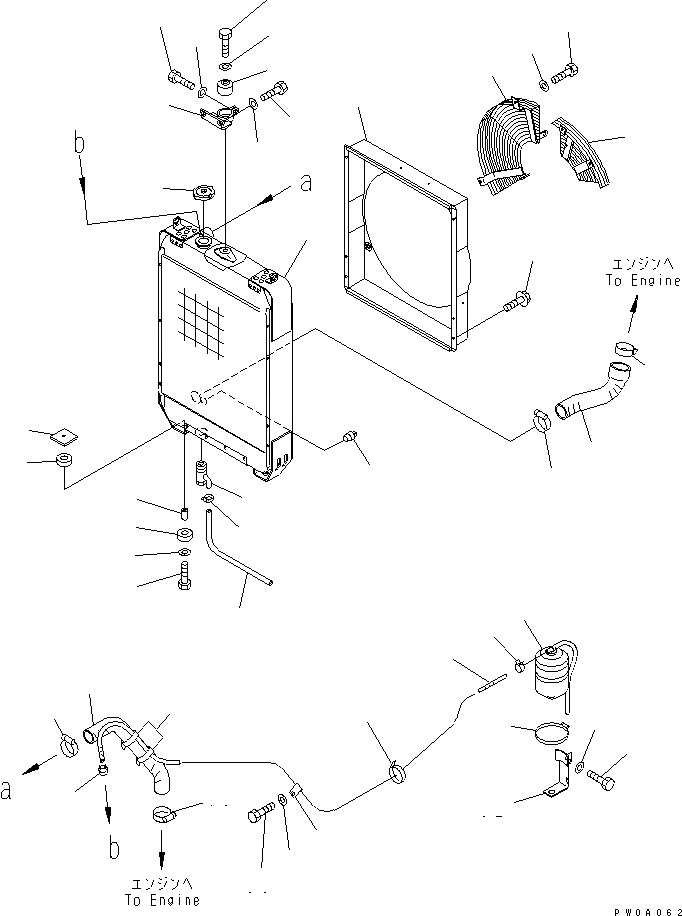 b
a
エンジンへ
To Engine
a
b
エンジンへ
To Engine
PW0A062