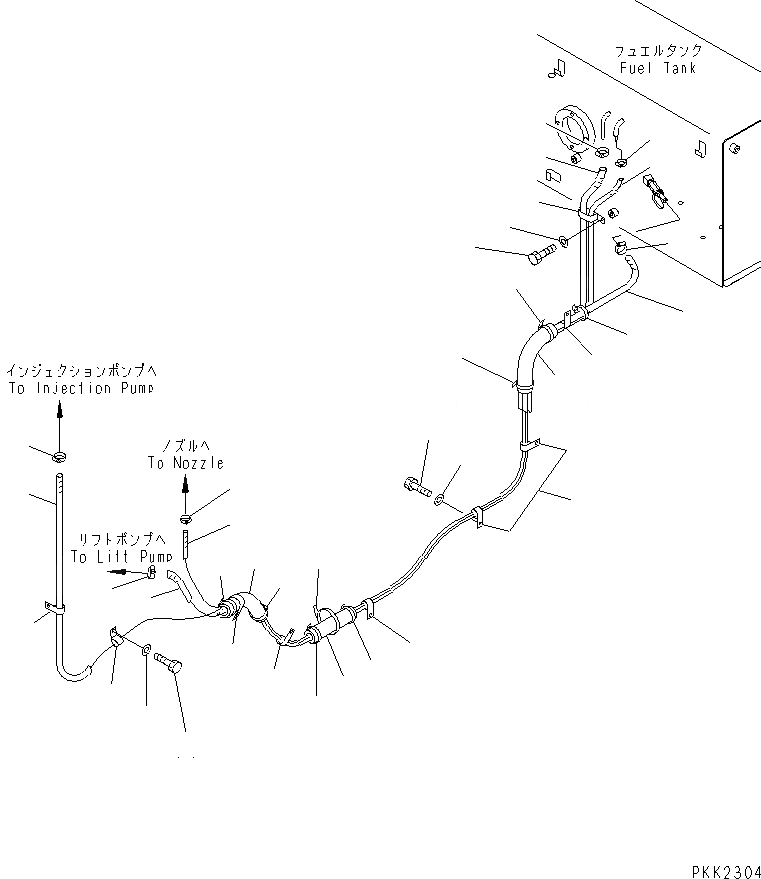 フュエルタンク
Fuel Tank

インジェクションポンプへ
To Injection Pump

ノズルへ
To Nozzle

リフトポンプへ
To Lift Pump

PKK2304