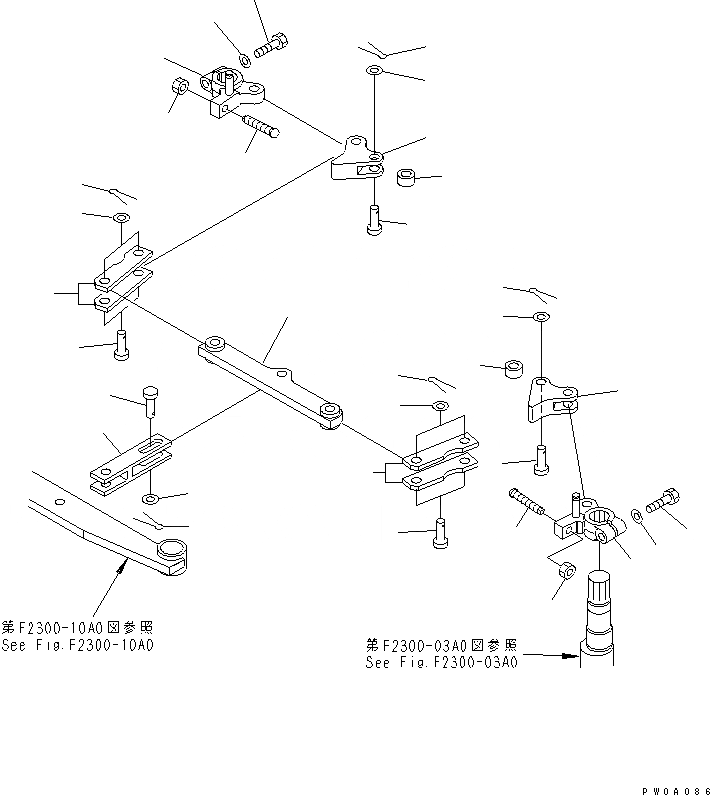 第F2300-10A0図参照
See Fig.F2300-10A0

第F2300-03A0図参照
See Fig.F2300-03A0

PW0A086