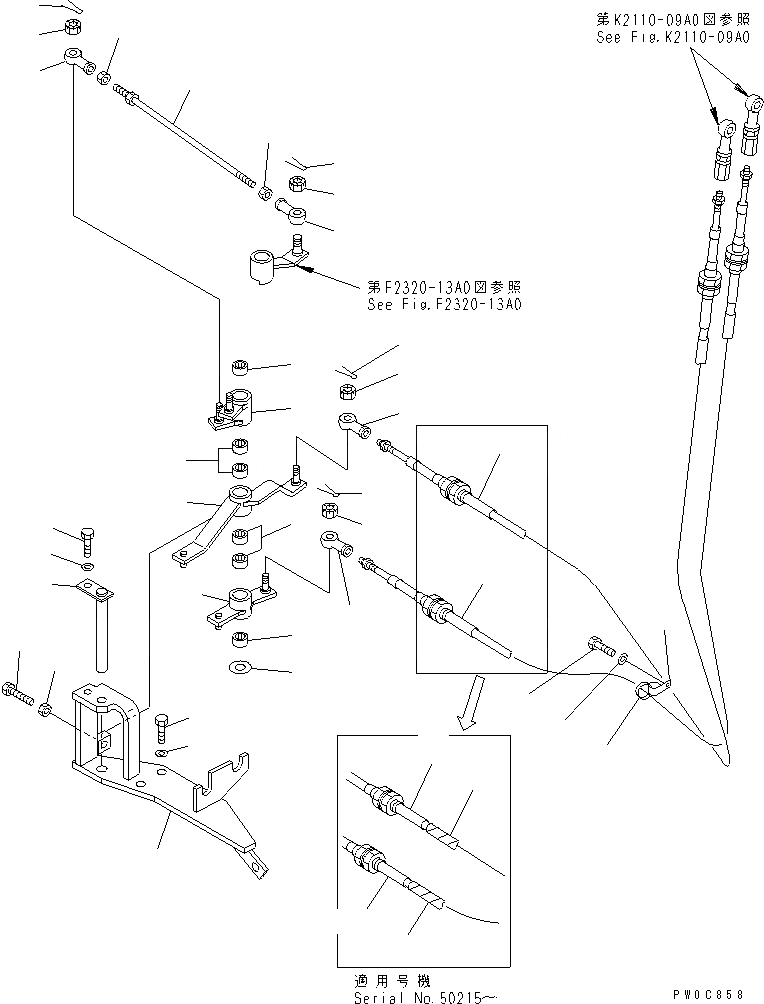 第K2110-09A0図参照
See Fig.K2110-09A0

第F2320-13A0図参照
See Fig.F2320-13A0

適用号機
Serial No.50215～

PW0C858