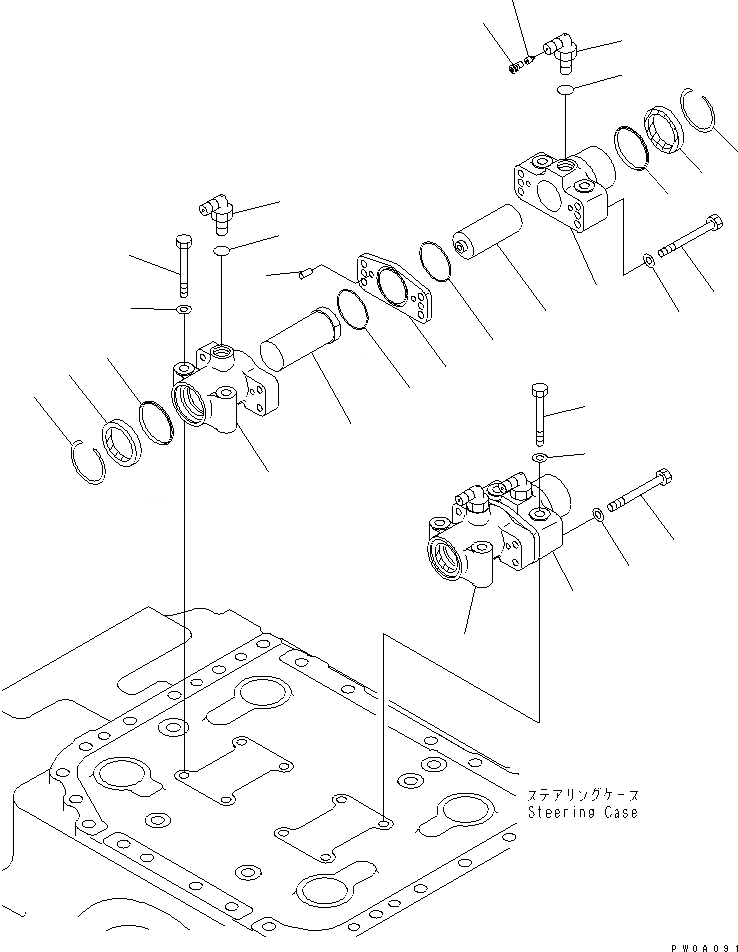 ステアリングケース
Steering Case

PW0A091