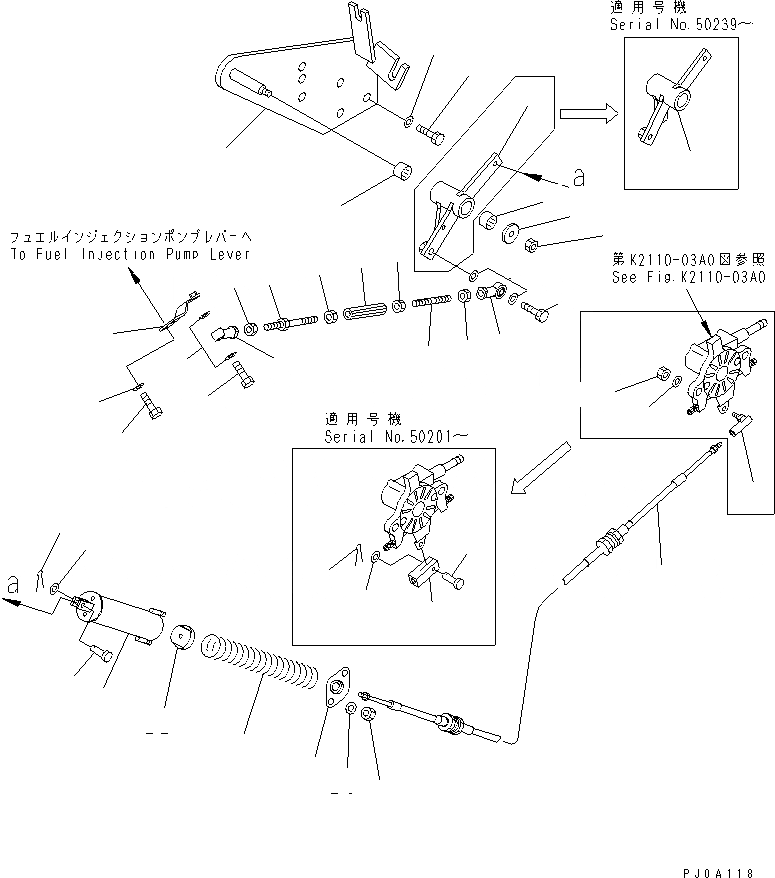 適用号機
Serial No.50239～

a

フュエルインジェクションポンプレバーへ
To Fuel Injection Pump Lever

第K2110-03A0図参照
See Fig.K2110-03A0

適用号機
Serial No.50201～

a

PJ0A118