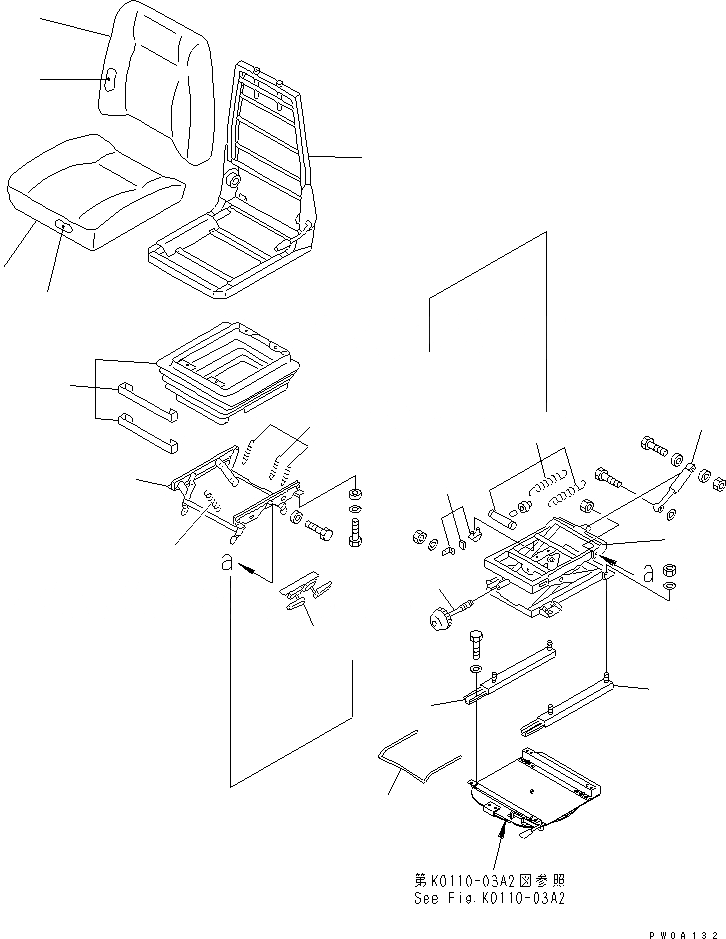 a

a

第K0110-03A2図参照
See Fig.K0110-03A2

PW0A132