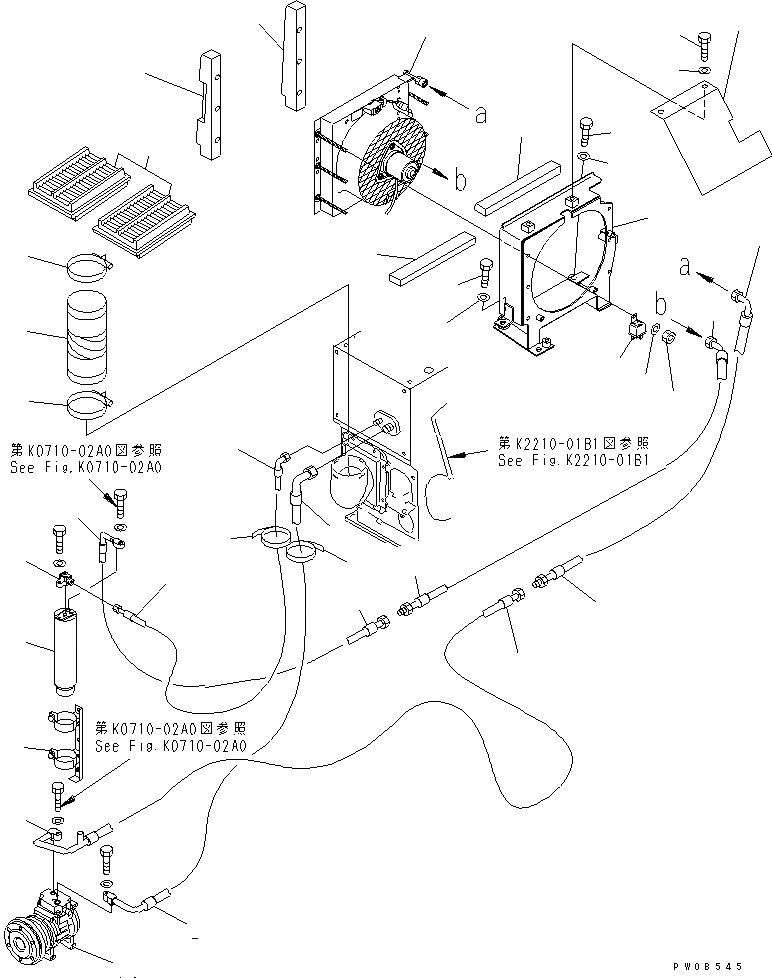 a

b

a

b

第K0710-02A0図参照
See Fig.K0710-02A0

第K2210-01B1図参照
See Fig.K2210-01B1

第K0710-02A0図参照
See Fig.K0710-02A0

PW08545