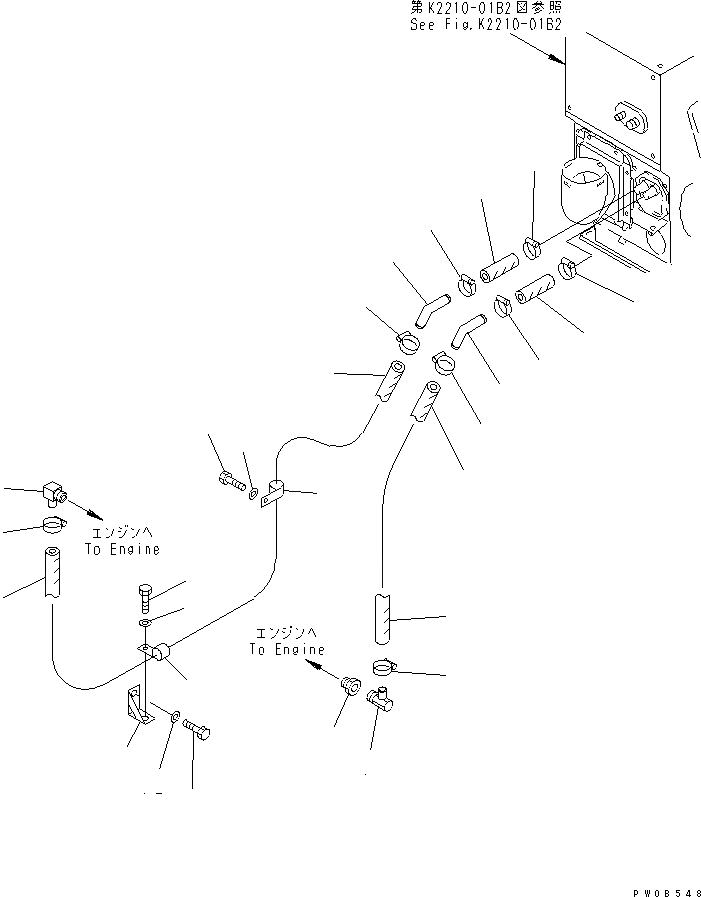 第K2210-01B2図参照
See Fig.K2210-01B2

エンジンへ
To Engine

エンジンへ
To Engine

PW08548