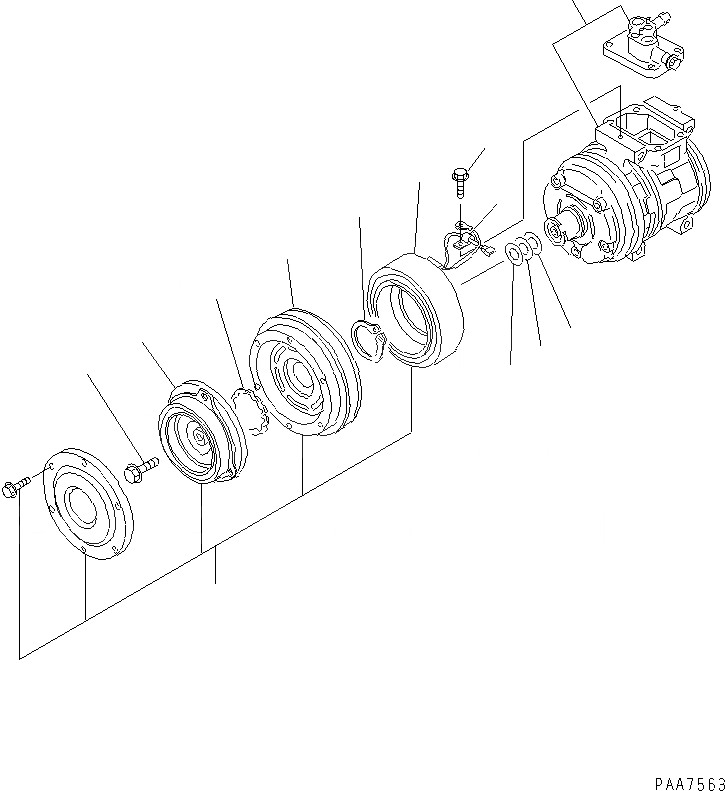 PAA7563