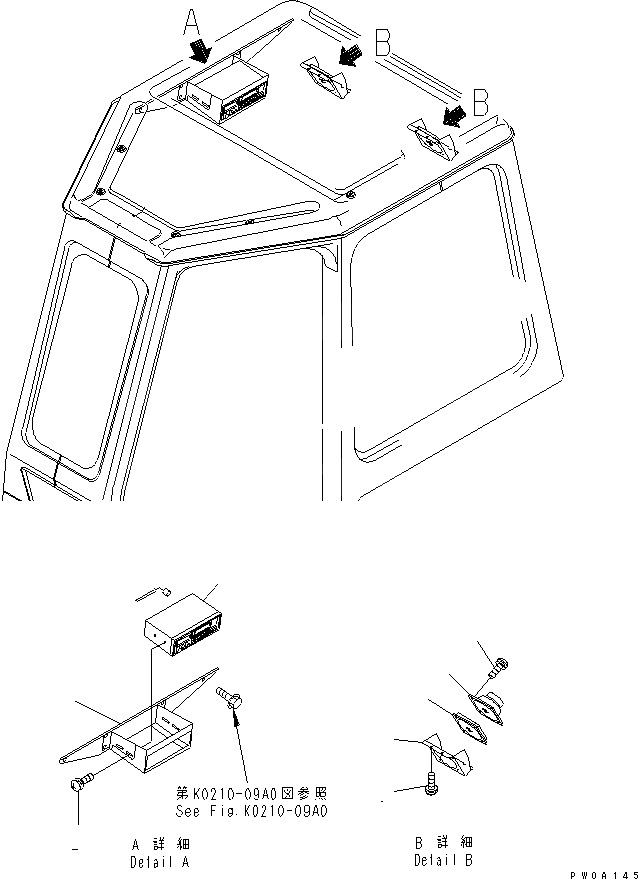 A
B
B

第K0210-09A0図参照
See Fig.K0210-09A0

A 詳 細
Detail A

B 詳 細
Detail B

PW0A145