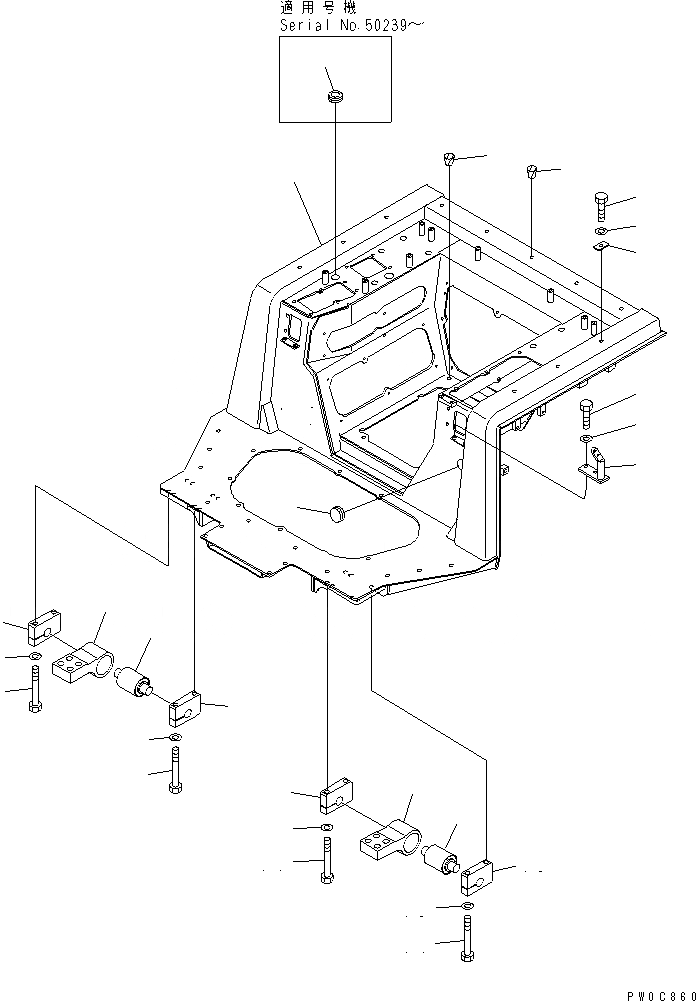 適用号機
Serial No.50239～

PW0C860