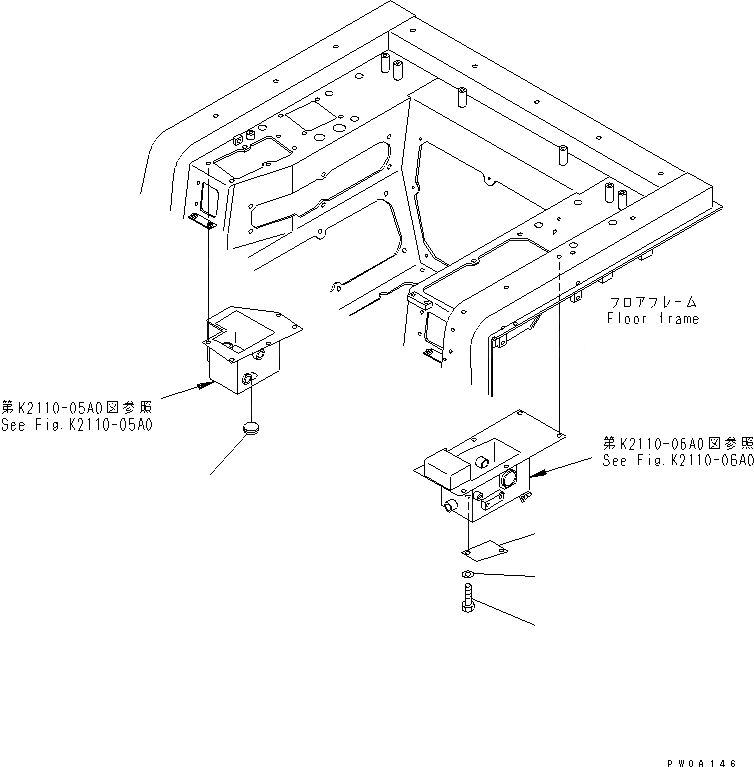 フロアフレーム
Floor frame

第K2110-05A0図参照
See Fig.K2110-05A0

第K2110-06A0図参照
See Fig.K2110-06A0

PW0A146