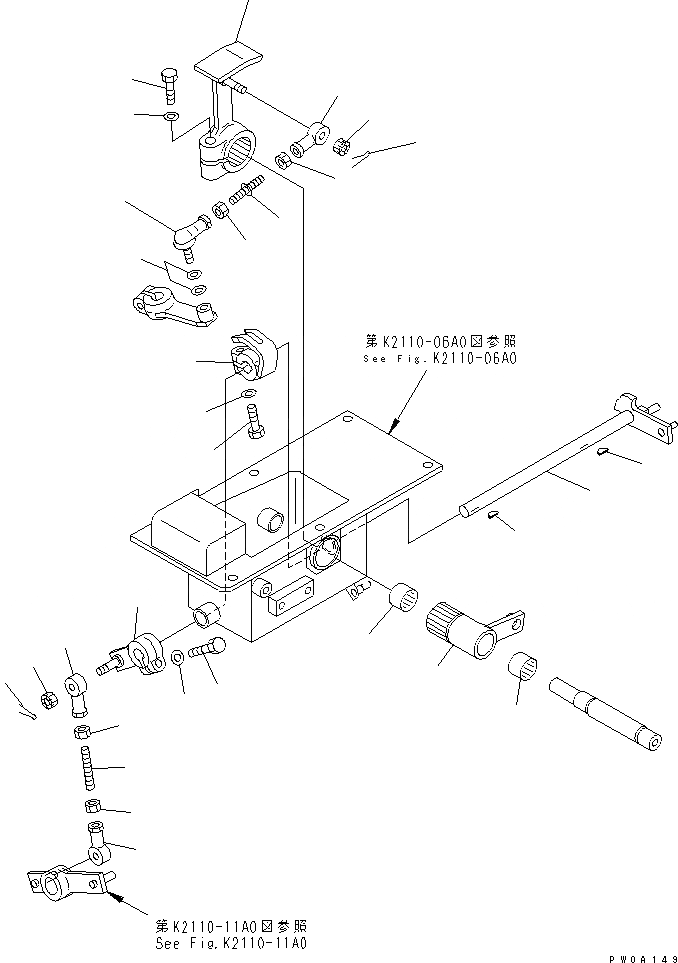 第K2110-06A0図参照
See Fig.K2110-06A0

第K2110-11A0図参照
See Fig.K2110-11A0

PW0A149