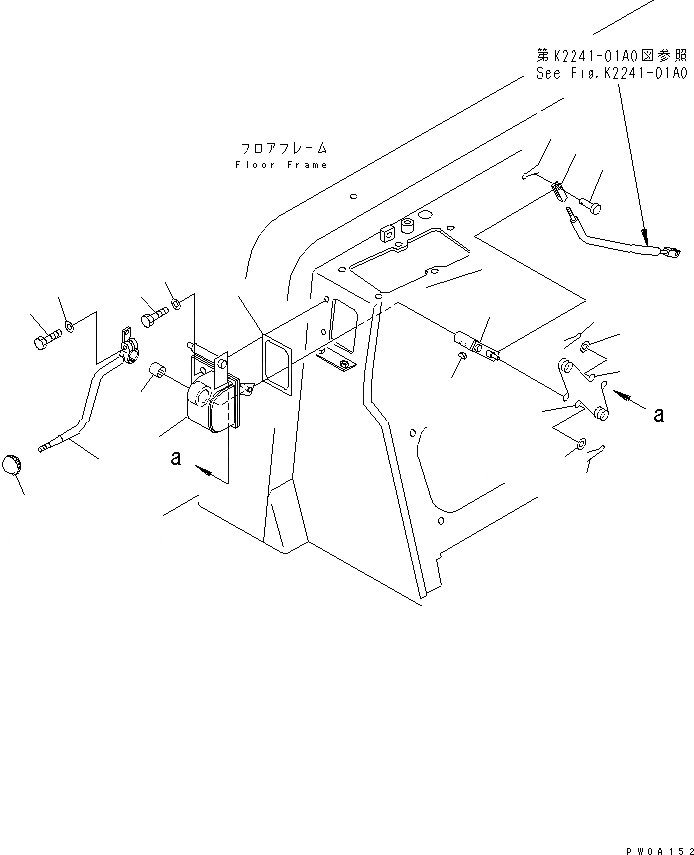 第K2241-01A0図参照
See Fig.K2241-01A0

フロアフレーム
Floor Frame

a

a

PW0A152