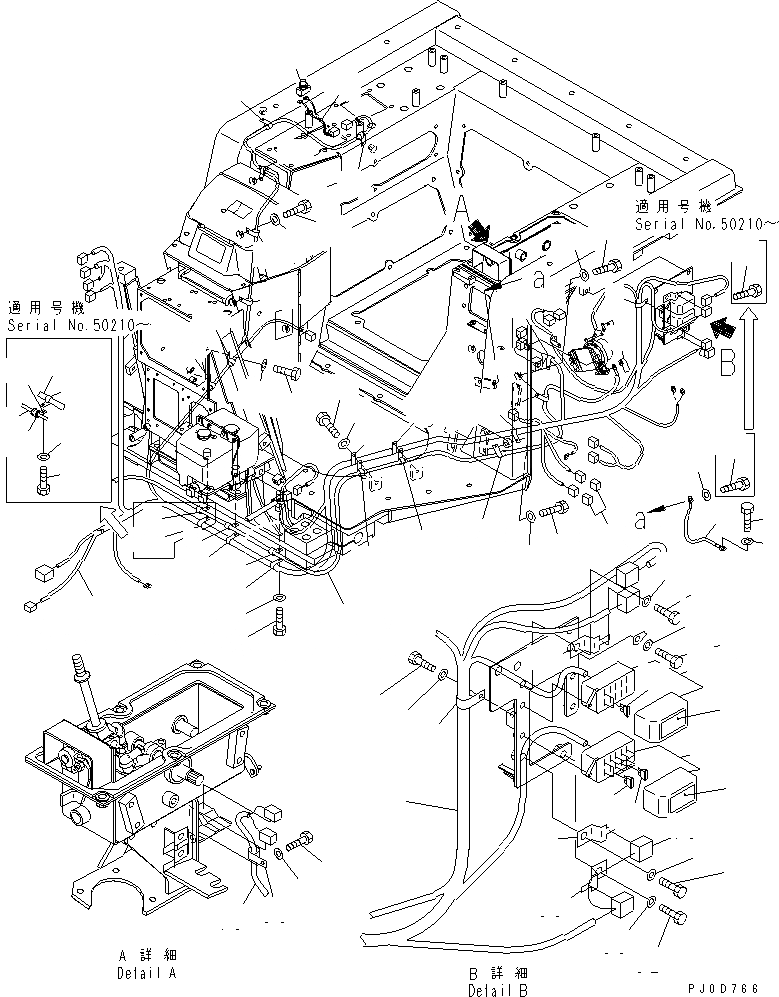 適用号機
Serial No.50210～

適用号機
Serial No.50210～

A

a

B

a

A 詳細
Detail A

B 詳細
Detail B

PJ0D766