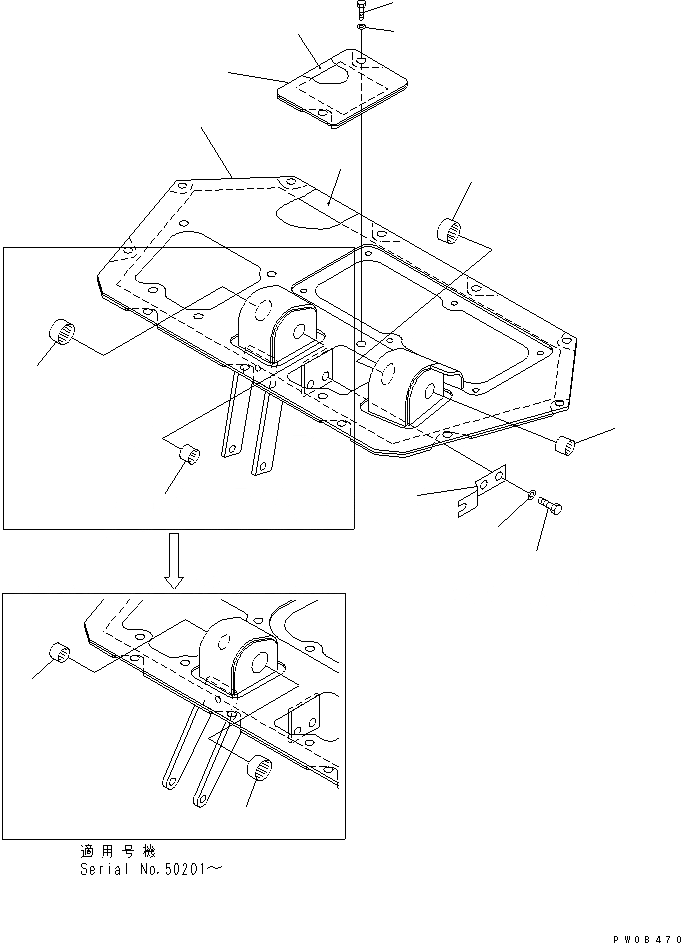 適用号機
Serial No.50201～

PW08470