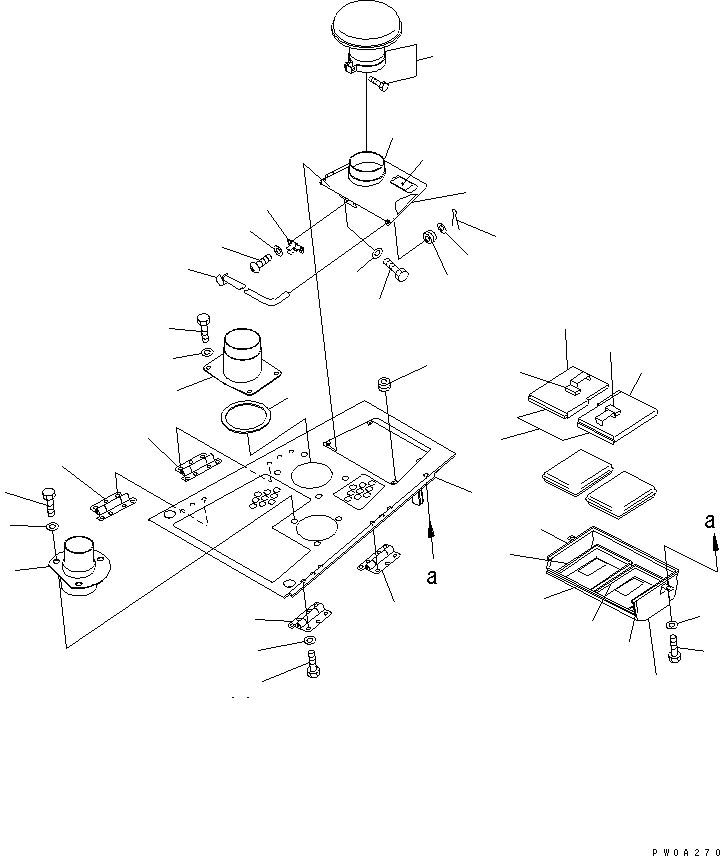 a

a

PW0A270